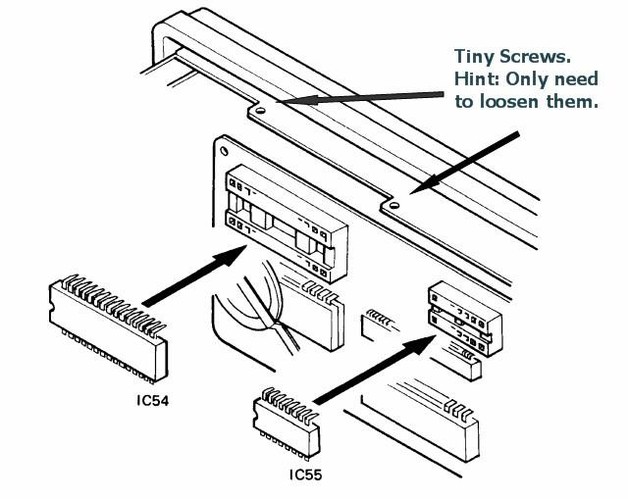 Tiny Screws.
Hint: Only need to loosen them.

IC54

IC55